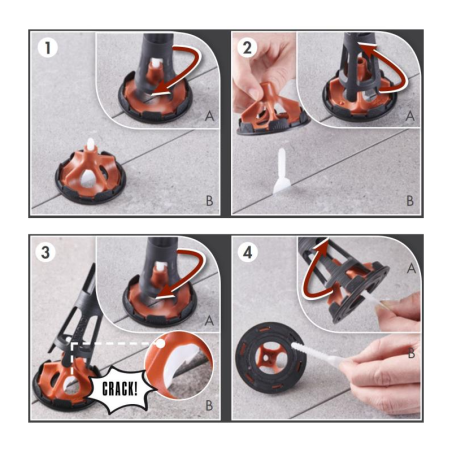 1
A
B

2
A
B

3
A
CRACK!
B

4
A
B